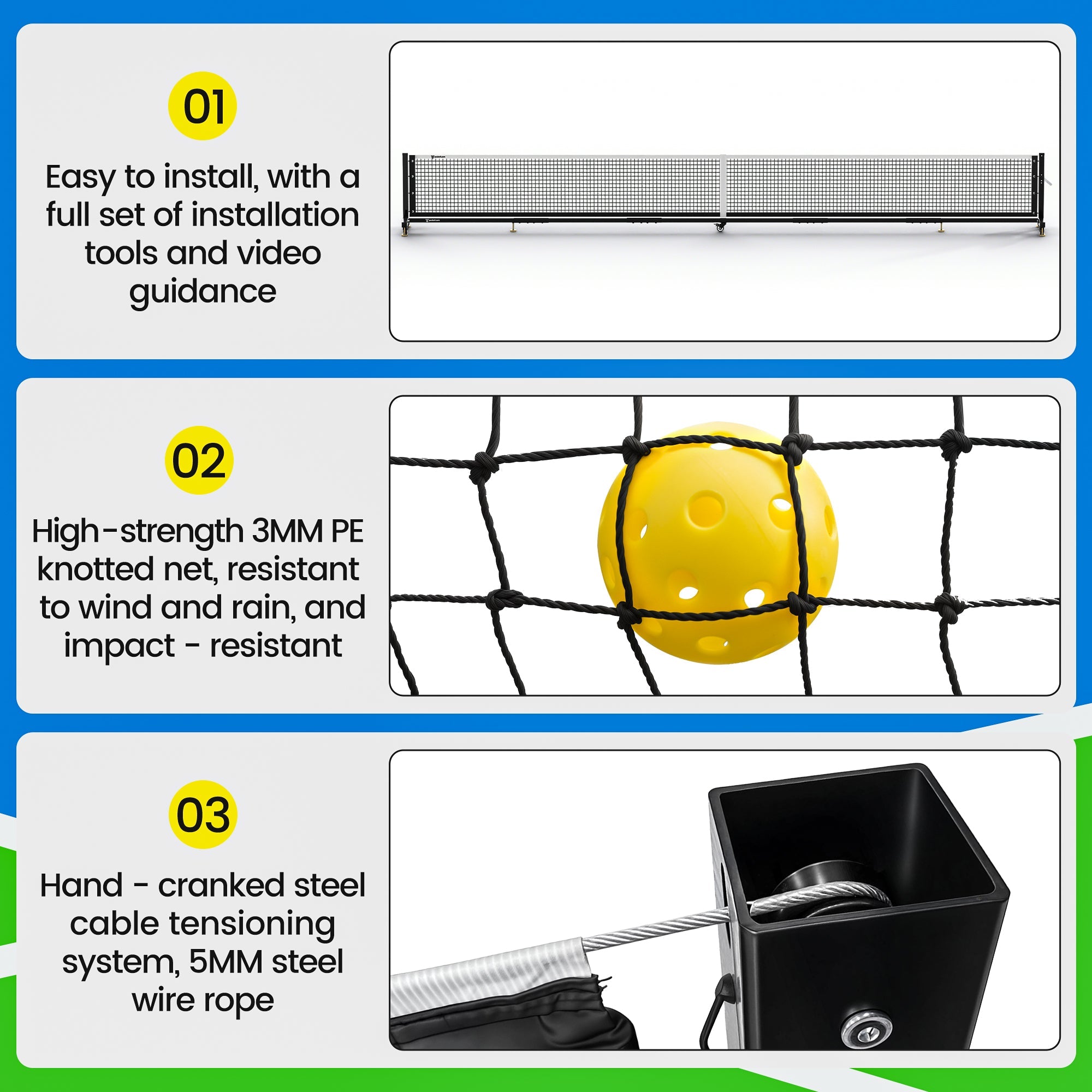 01

Easy to install, with a full set of installation tools and video guidance

02

High-strength 3MM PE knotted net, resistant to wind and rain, and impact - resistant

03

Hand - cranked steel cable tensioning system, 5MM steel wire rope