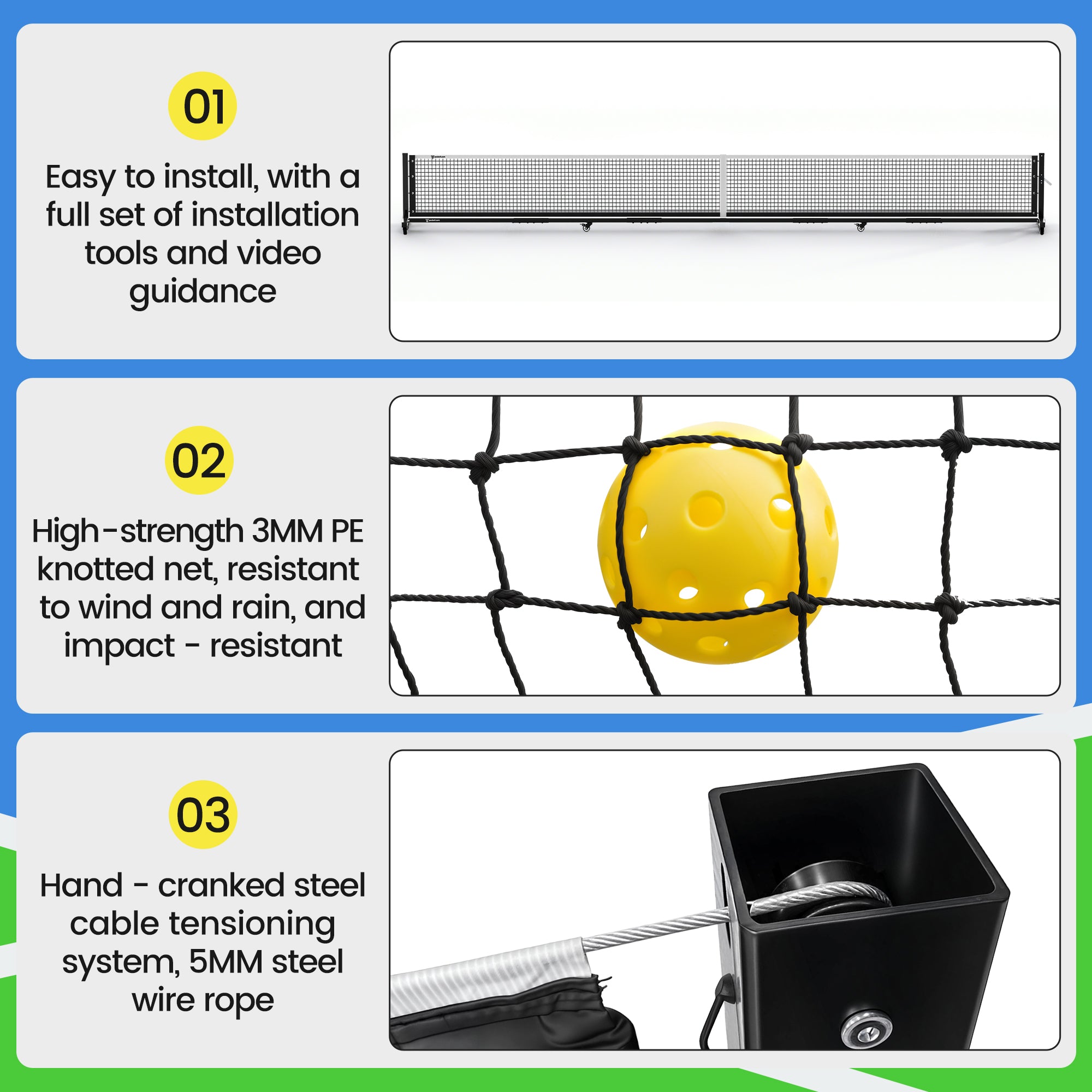 01

Easy to install, with a full set of installation tools and video guidance

02

High-strength 3MM PE knotted net, resistant to wind and rain, and impact - resistant

03

Hand - cranked steel cable tensioning system, 5MM steel wire rope